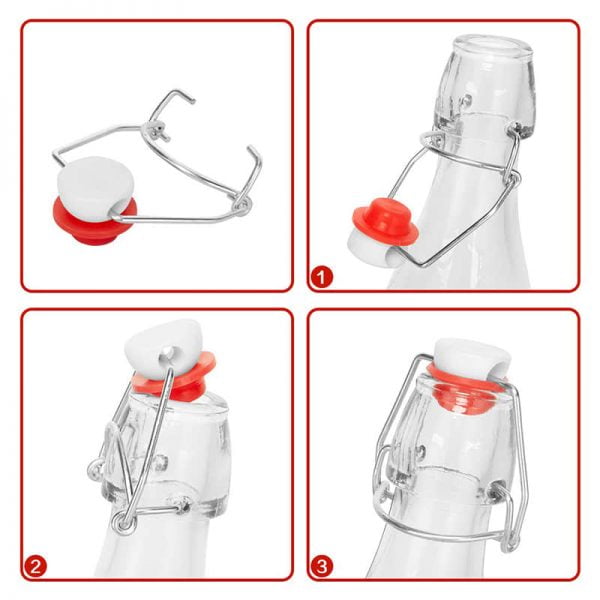 1

2

3